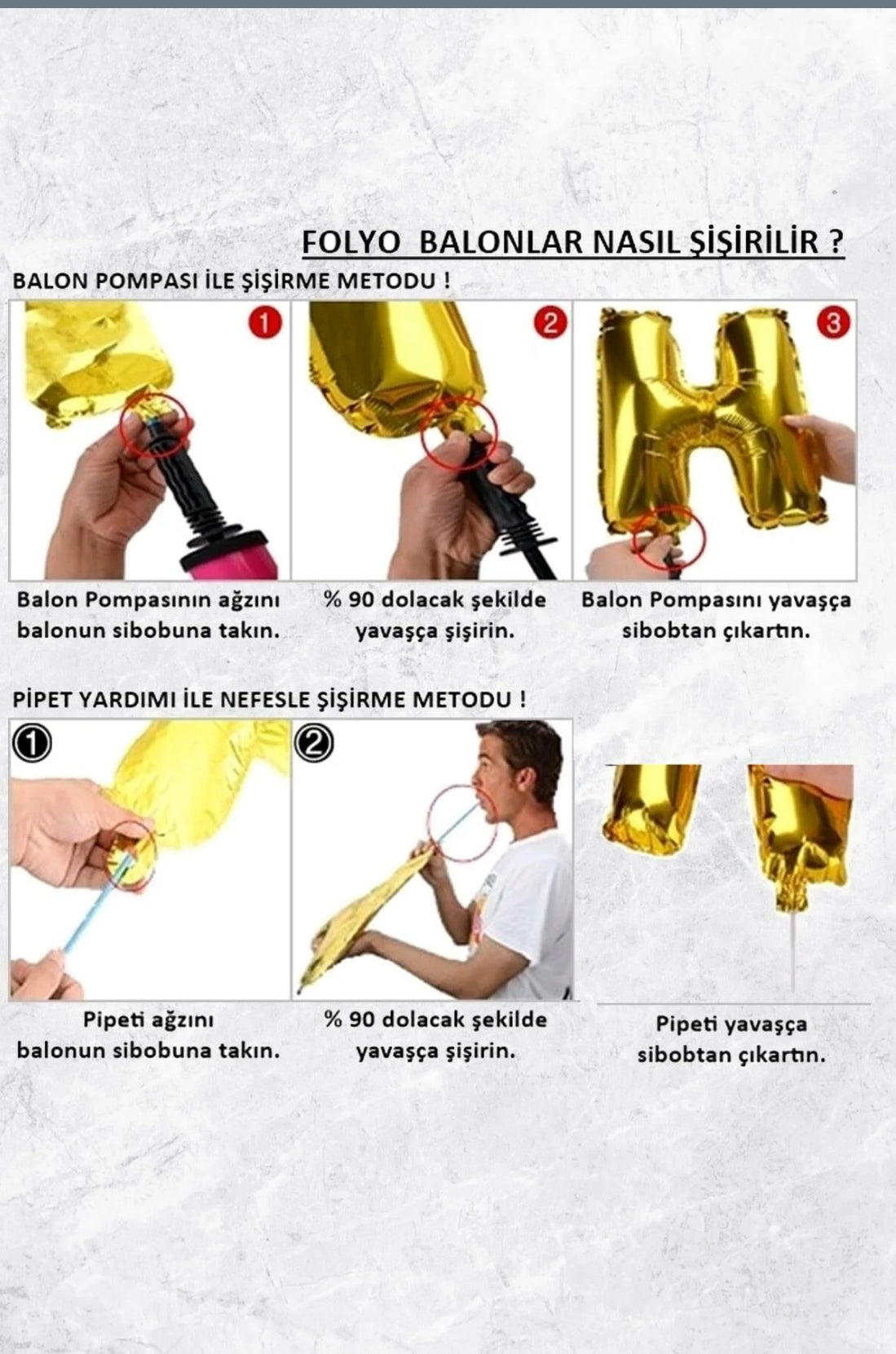 FOLYO BALONLAR NASIL ŞİŞİRİLİR ?

BALON POMPASI İLE ŞİŞİRME METODU !

1

2

3

Balon Pompasının ağzını balonun sibobuna takın.

% 90 dolacak şekilde yavaşça şişirin.

Balon Pompasını yavaşça sibobtan çıkartın.

PİPET YARDIMI İLE NEFESLE ŞİŞİRME METODU !

1

2

Pipeti ağzını balonun sibobuna takın.

% 90 dolacak şekilde yavaşça şişirin.

Pipeti yavaşça sibobtan çıkartın.